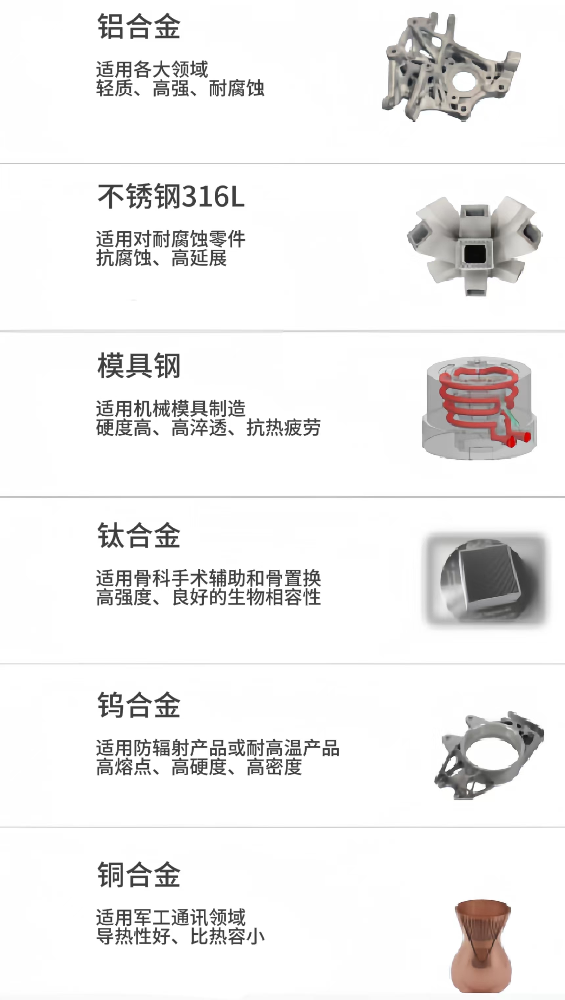 铝合金

适用各大领域
轻质、高强、耐腐蚀

不锈钢316L

适用对耐腐蚀零件
抗腐蚀、高延展

模具钢

适用机械模具制造
硬度高、高淬透、抗热疲劳

钛合金

适用骨科手术辅助和骨置换
高强度、良好的生物相容性

钨合金

适用防辐射产品或耐高温产品
高熔点、高硬度、高密度

铜合金

适用军工通讯领域
导热性好、比热容小